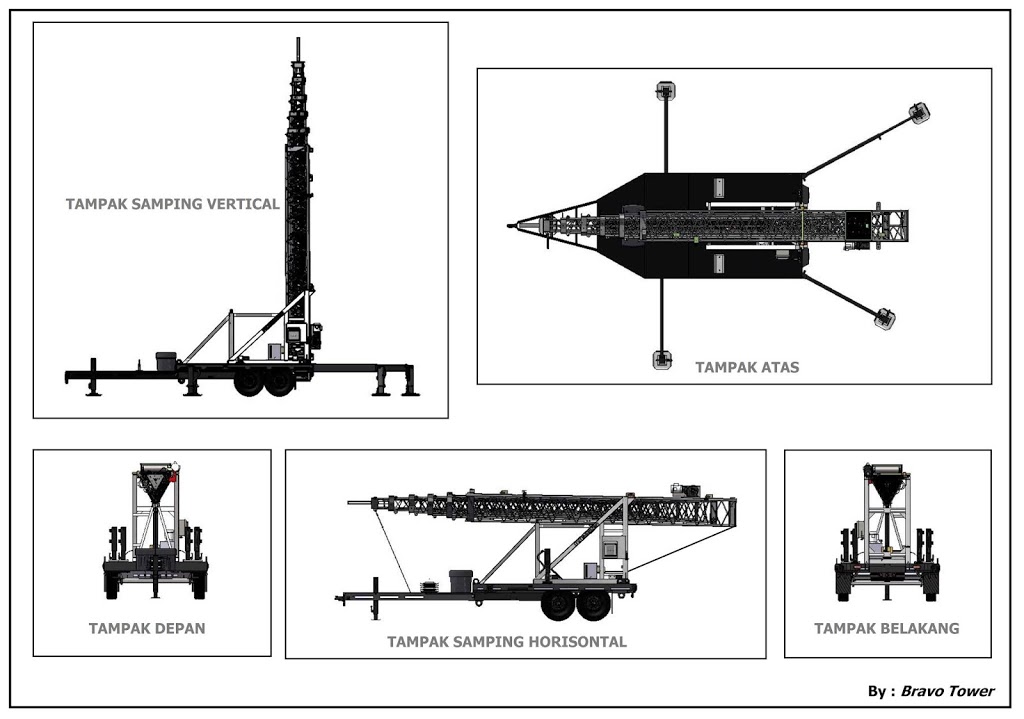 TAMPAK SAMPING VERTICAL

TAMPAK ATAS

TAMPAK DEPAN

TAMPAK SAMPING HORISONTAL

TAMPAK BELAKANG

By : Bravo Tower